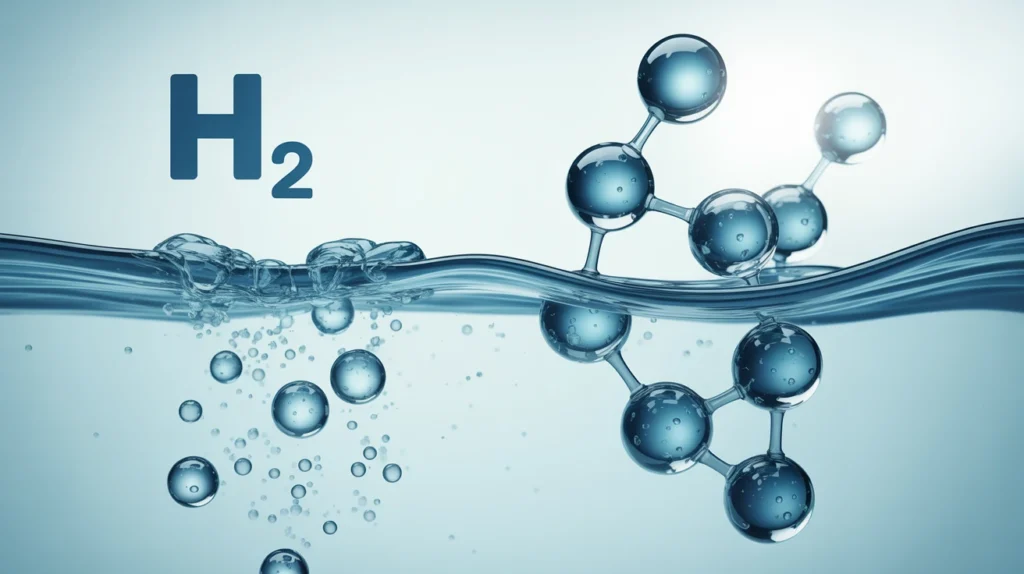 $H_2$